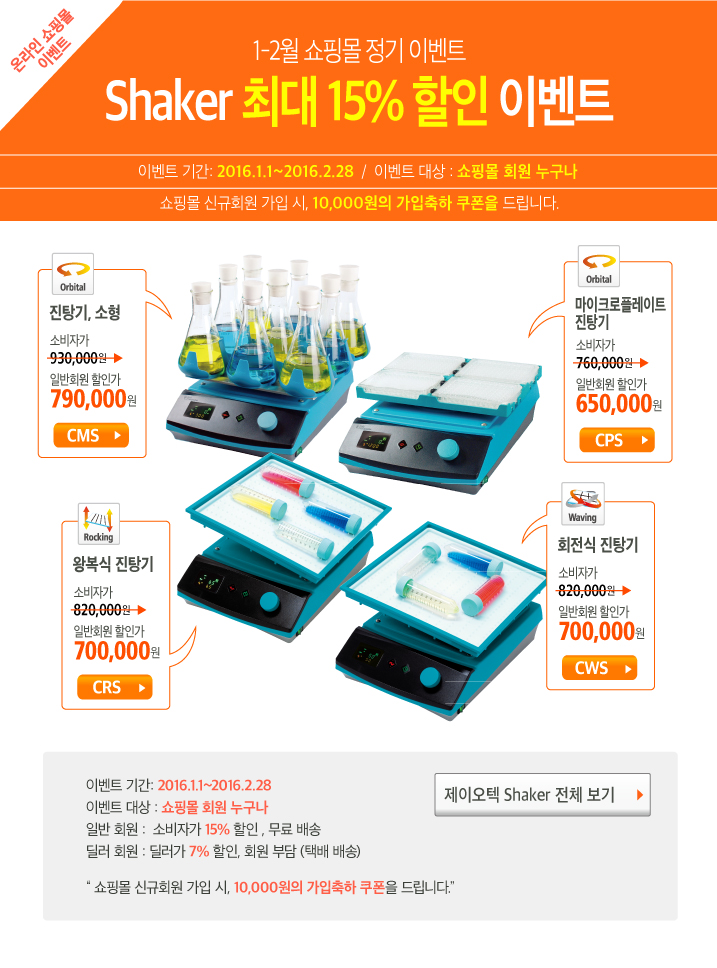 온라인 쇼핑몰 이벤트

1-2월 쇼핑몰 정기 이벤트

Shaker 최대 15% 할인 이벤트

이벤트 기간: 2016.1.1~2016.2.28 / 이벤트 대상 : 쇼핑몰 회원 누구나

쇼핑몰 신규회원 가입 시, 10,000원의 가입축하 쿠폰을 드립니다.

Orbital

진탕기, 소형

소비자가

930,000원

일반회원 할인가

790,000원

CMS

Orbital

마이크로플레이트 진탕기

소비자가

760,000원

일반회원 할인가

650,000원

CPS

Rocking

왕복식 진탕기

소비자가

820,000원

일반회원 할인가

700,000원

CRS

Waving

회전식 진탕기

소비자가

820,000원

일반회원 할인가

700,000원

CWS

이벤트 기간: 2016.1.1~2016.2.28

이벤트 대상 : 쇼핑몰 회원 누구나

일반 회원 : 소비자가 15% 할인 , 무료 배송

딜러 회원 : 딜러가 7% 할인, 회원 부담 (택배 배송)

" 쇼핑몰 신규회원 가입 시, 10,000원의 가입축하 쿠폰을 드립니다."

제이오텍 Shaker 전체 보기